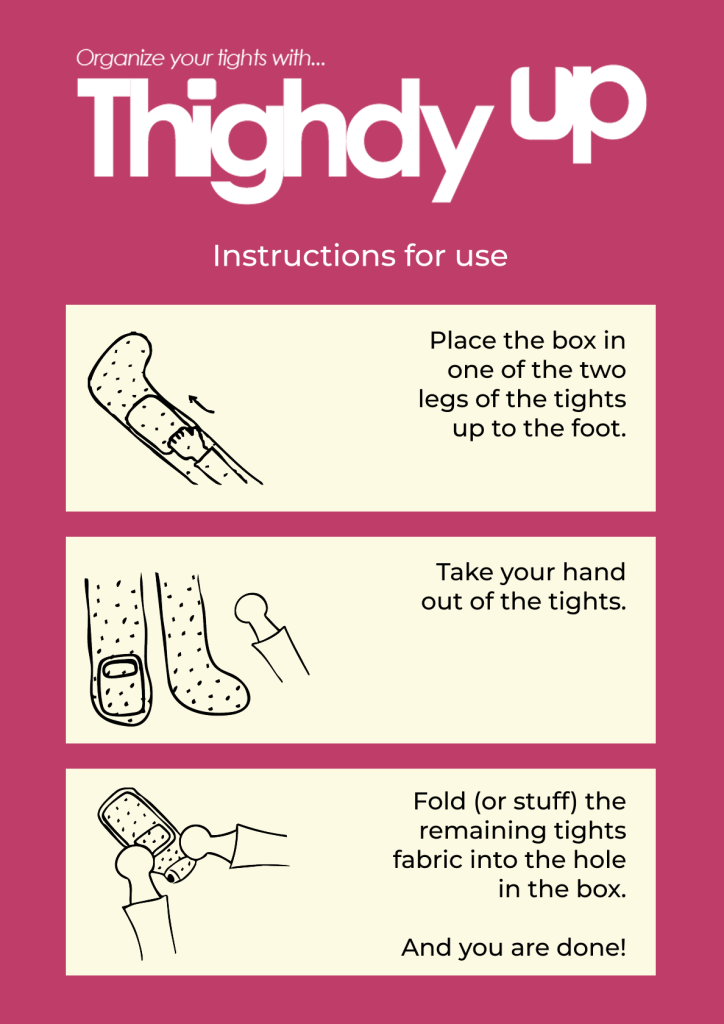 Organize your tights with...

Thighdy up

Instructions for use

Place the box in one of the two legs of the tights up to the foot.

Take your hand out of the tights.

Fold (or stuff) the remaining tights fabric into the hole in the box.

And you are done!